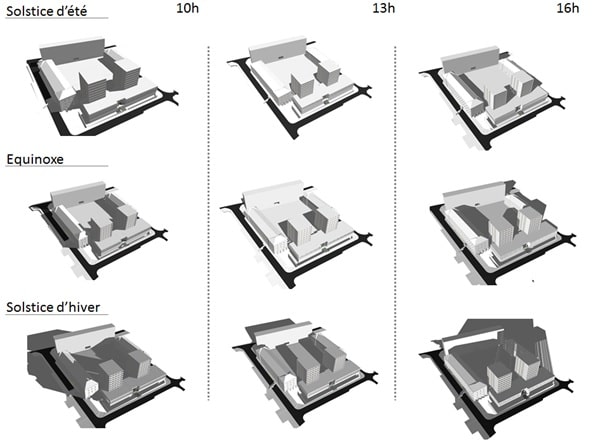 Solstice d'été

10h

13h

16h

Equinoxe

Solstice d'hiver