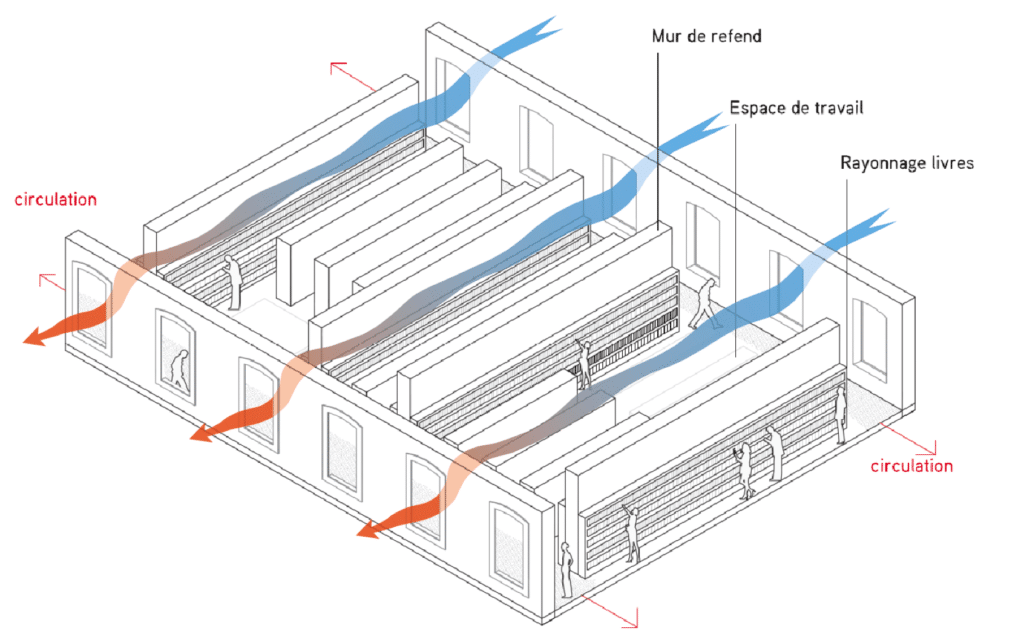 Mur de refend

Espace de travail

Rayonnage livres

circulation

circulation