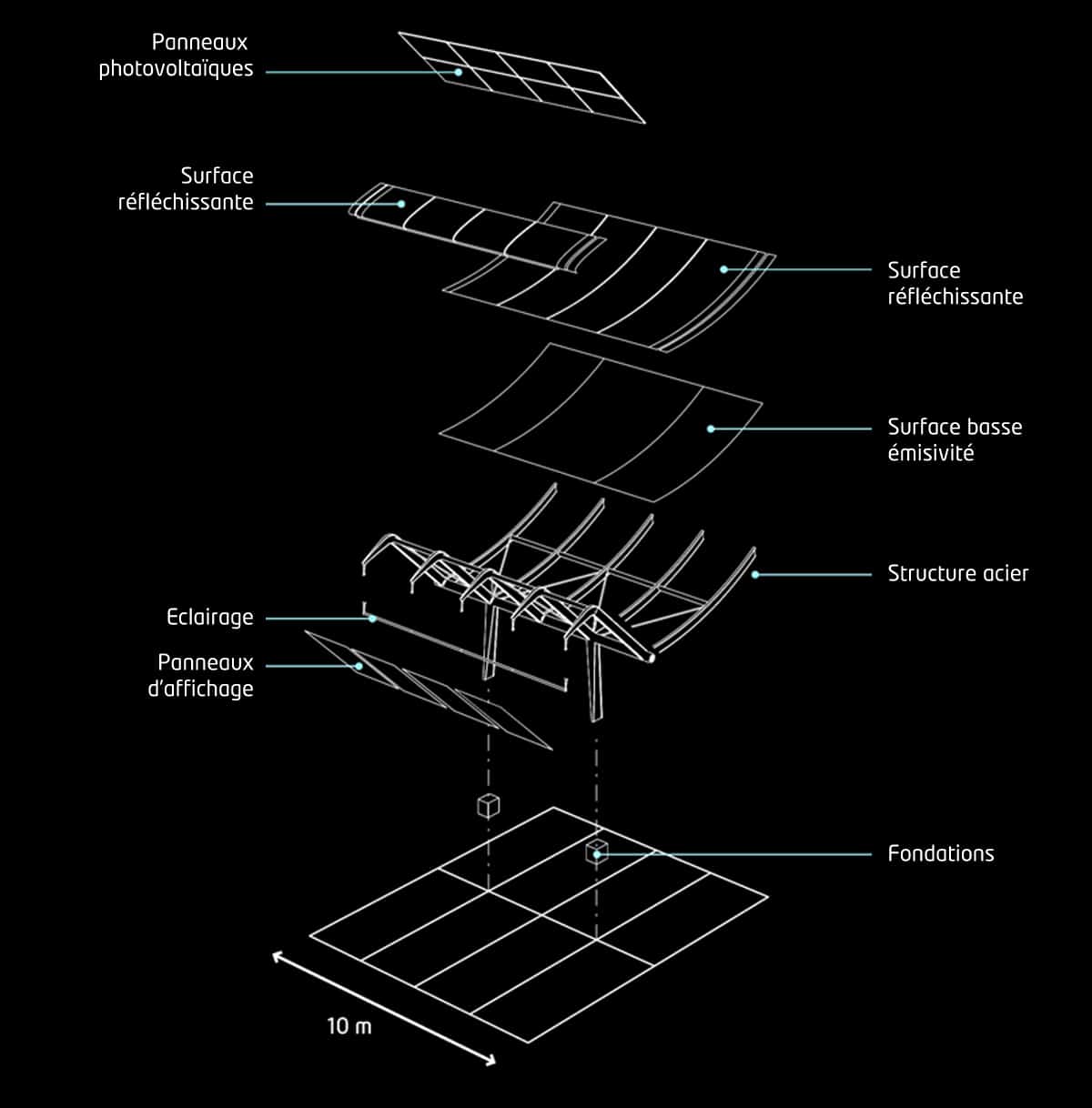 Panneaux photovoltaïques

Surface réfléchissante

Surface réfléchissante

Surface basse émisivité

Structure acier

Eclairage

Panneaux d'affichage

Fondations

10 m