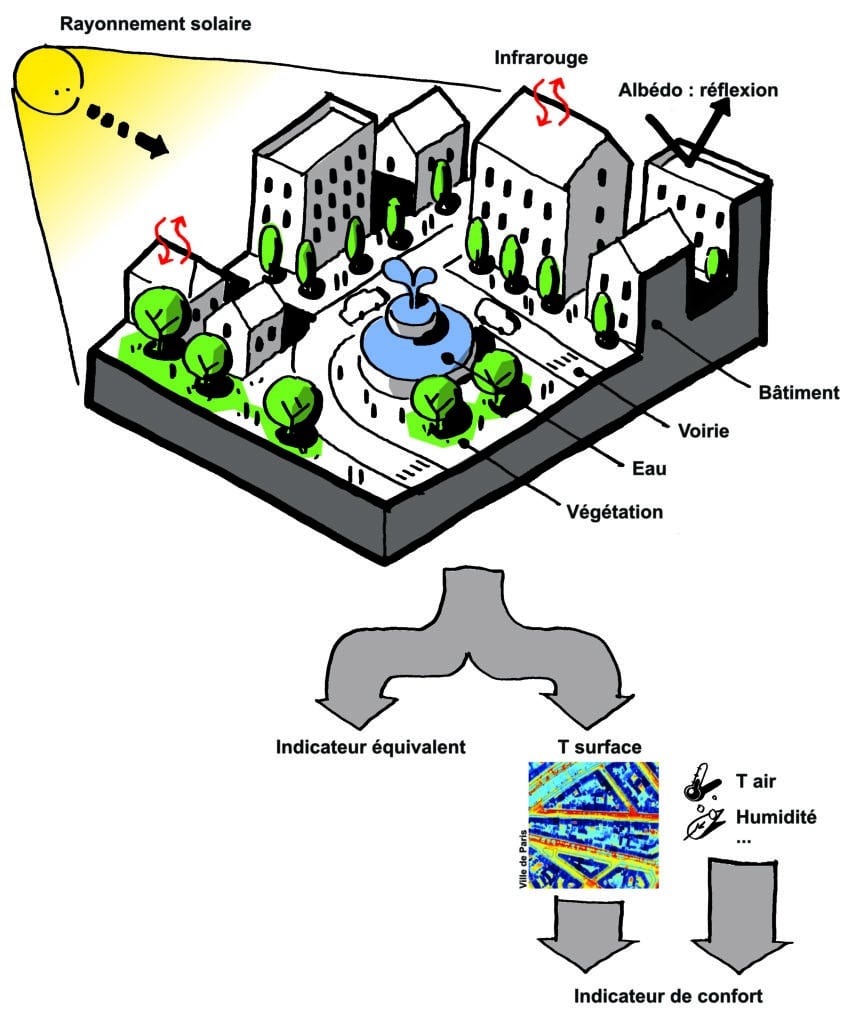 Rayonnement solaire

Infrarouge

Albédo : réflexion

Bâtiment

Voirie

Eau

Végétation

Indicateur équivalent

T surface

Ville de Paris

T air

Humidité

...

Indicateur de confort